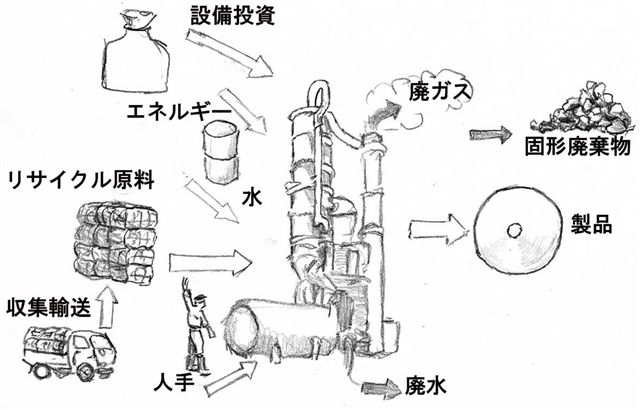 設備投資

エネルギー

水

リサイクル原料

収集輸送

人手

廃ガス

固形廃棄物

製品

廃水